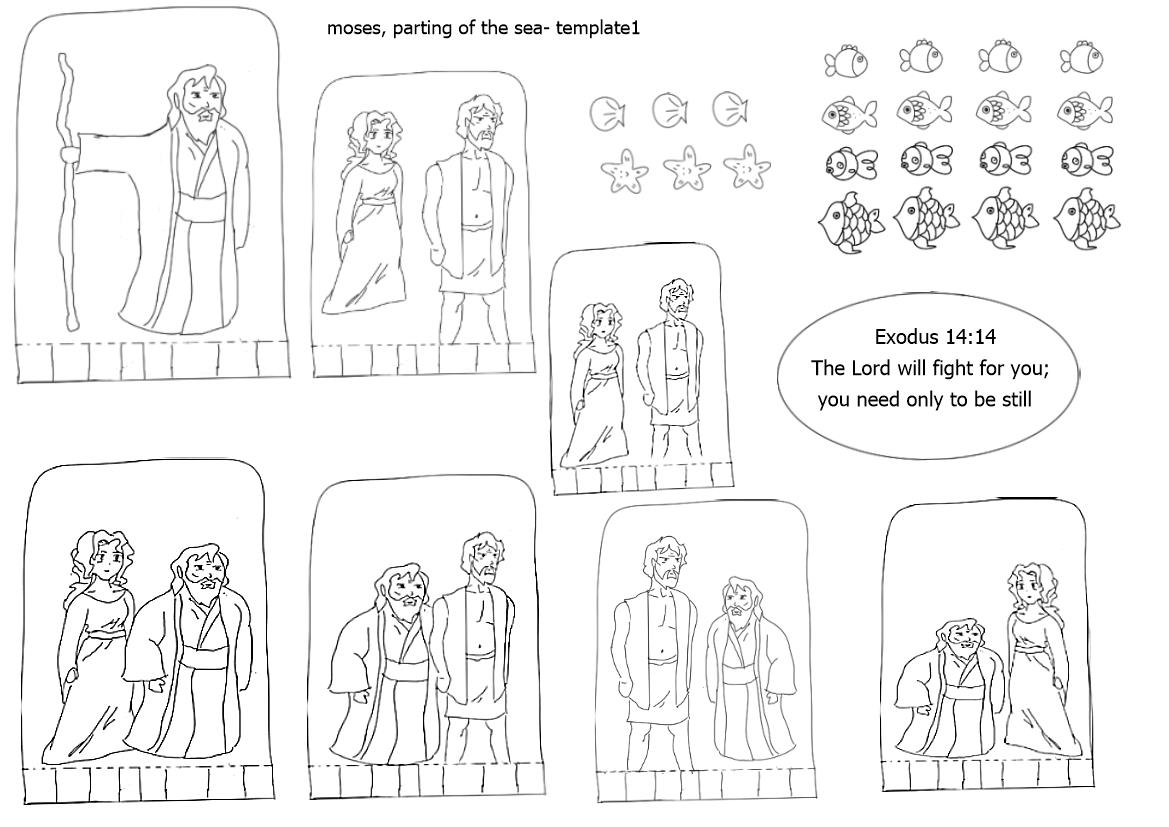 moses, parting of the sea- template1

Exodus 14:14
The Lord will fight for you;
you need only to be still