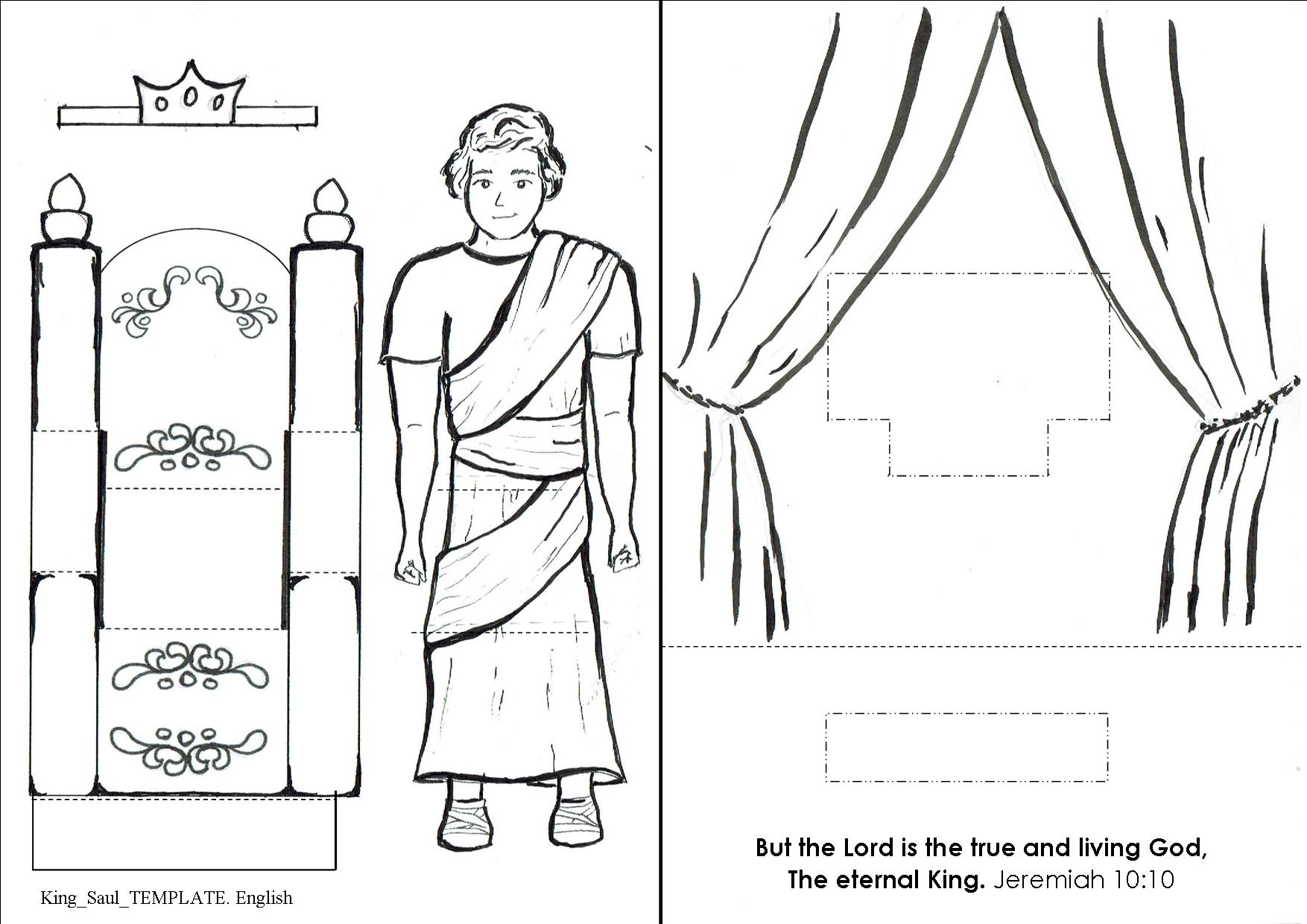 King_Saul_TEMPLATE. English

But the Lord is the true and living God,
The eternal King. Jeremiah 10:10