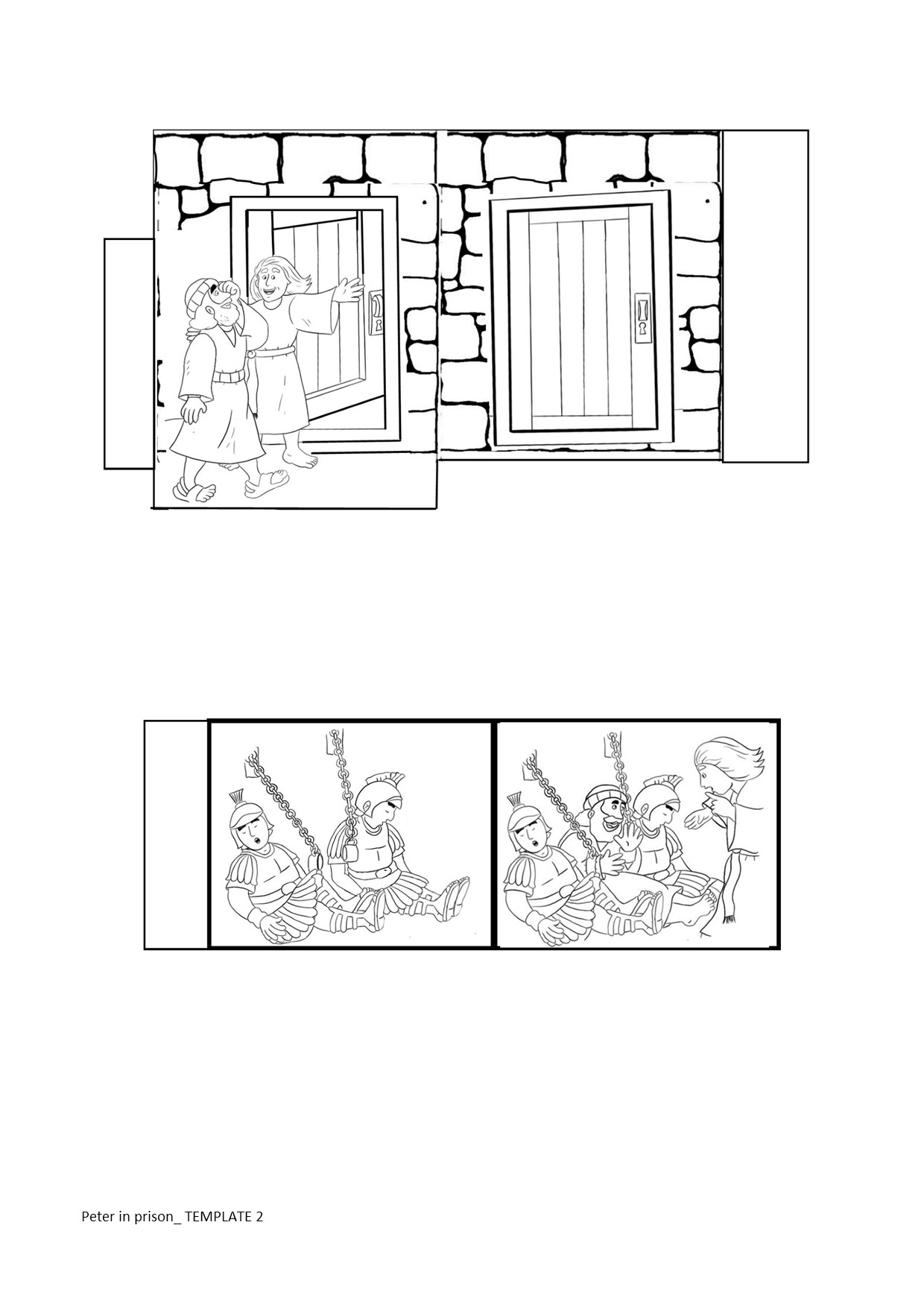 Peter in prison_ TEMPLATE 2